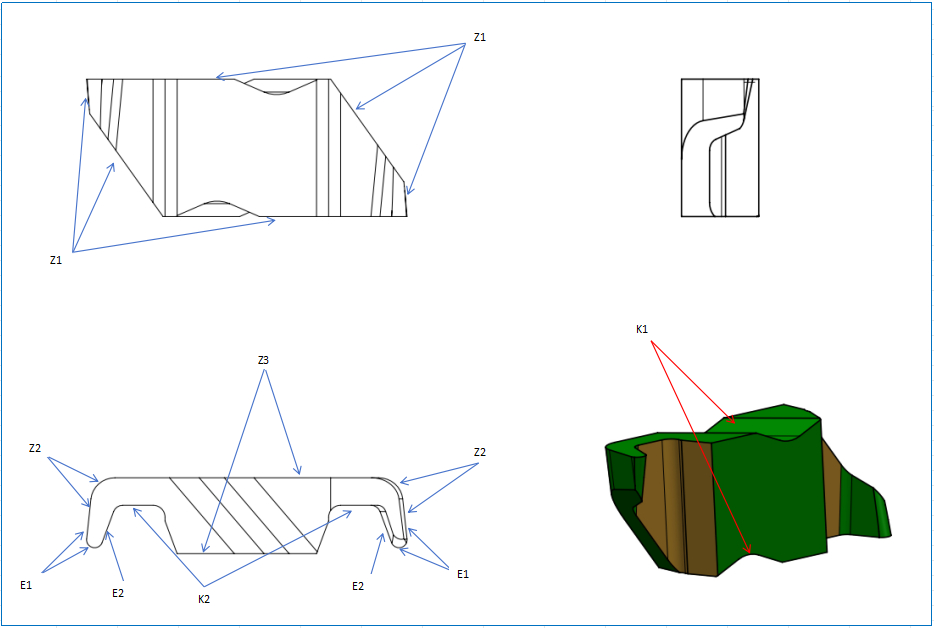 Z1

Z1

K1

Z3

Z2

Z2

E1

E2

K2

E2

E1