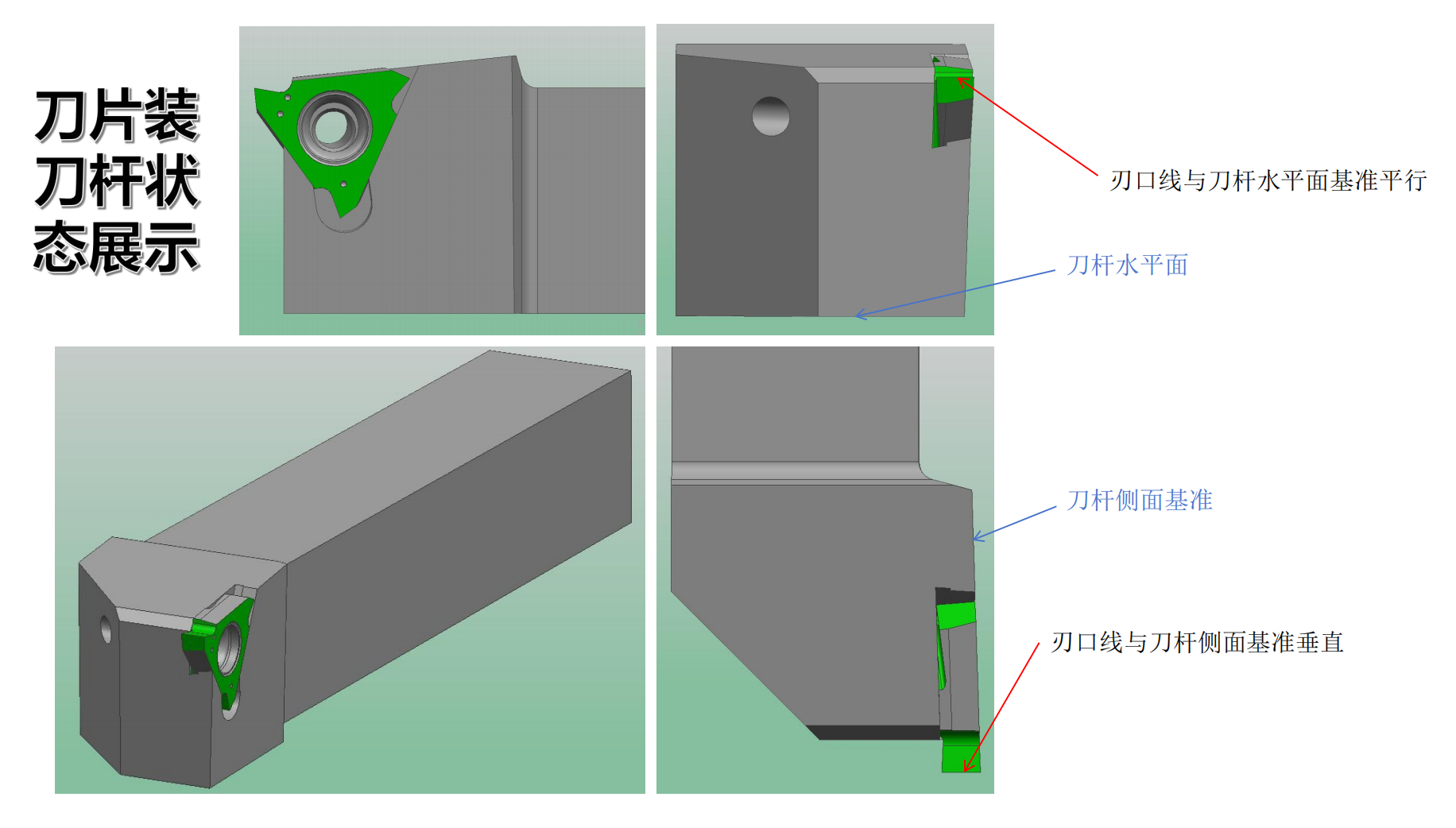 刀片装刀杆状态展示

刃口线与刀杆水平面基准平行

刀杆水平面

刀杆侧面基准

刃口线与刀杆侧面基准垂直